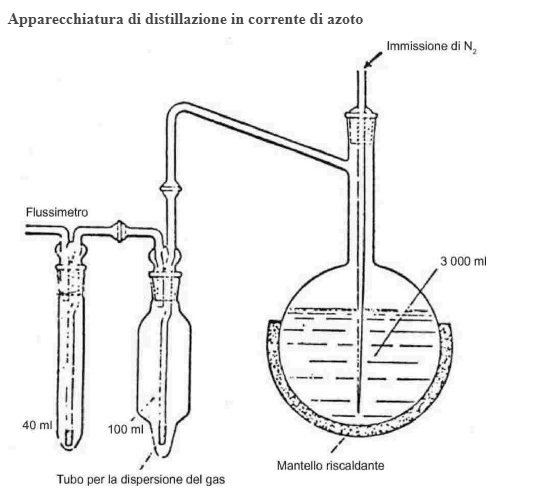 Apparecchiatura di distillazione in corrente di azoto

Immissione di $N_2$

Flussimetro

3 000 ml

40 ml

100 ml

Mantello riscaldante

Tubo per la dispersione del gas